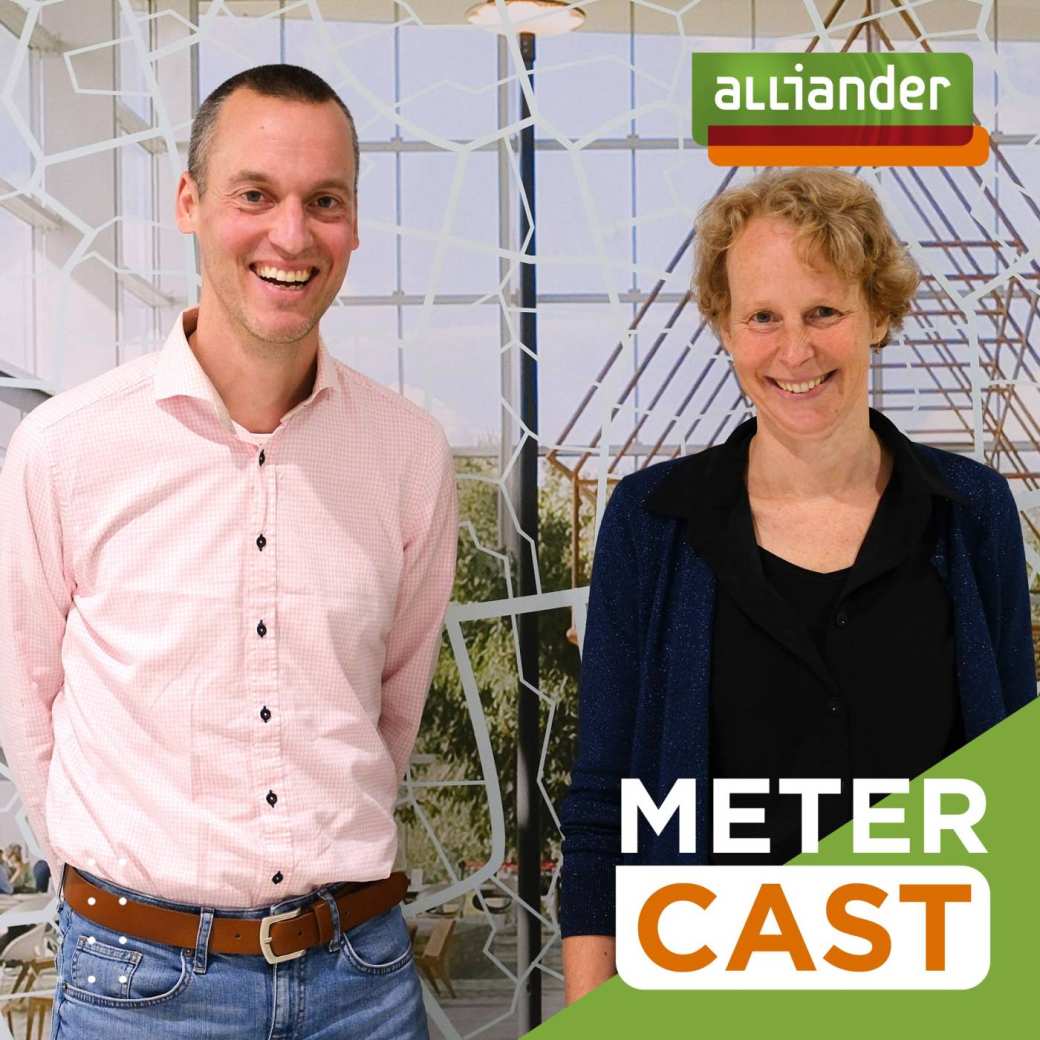 alliander

METER
CAST